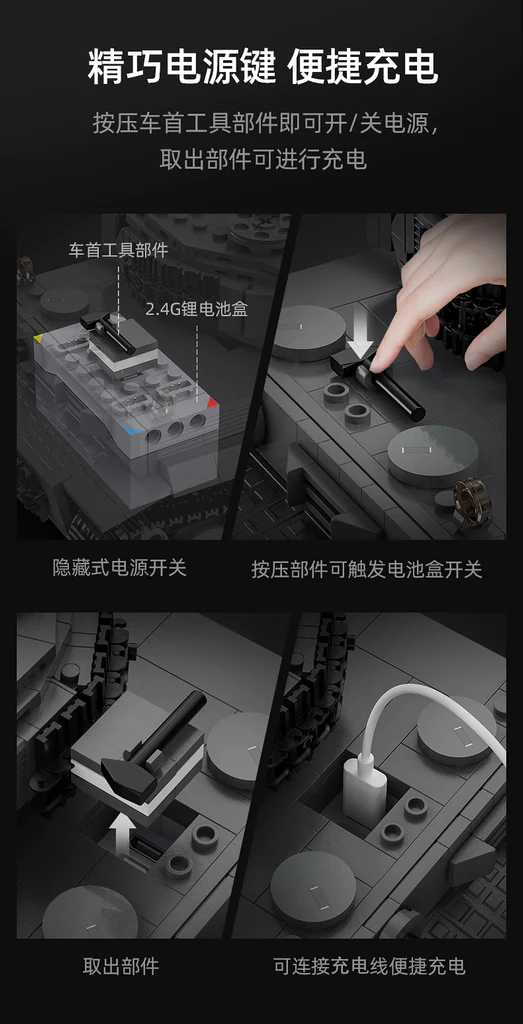 精巧电源键 便捷充电

按压车首工具部件即可开/关电源，取出部件可进行充电

车首工具部件

2.4G锂电池盒

隐藏式电源开关

按压部件可触发电池盒开关

取出部件

可连接充电线便捷充电