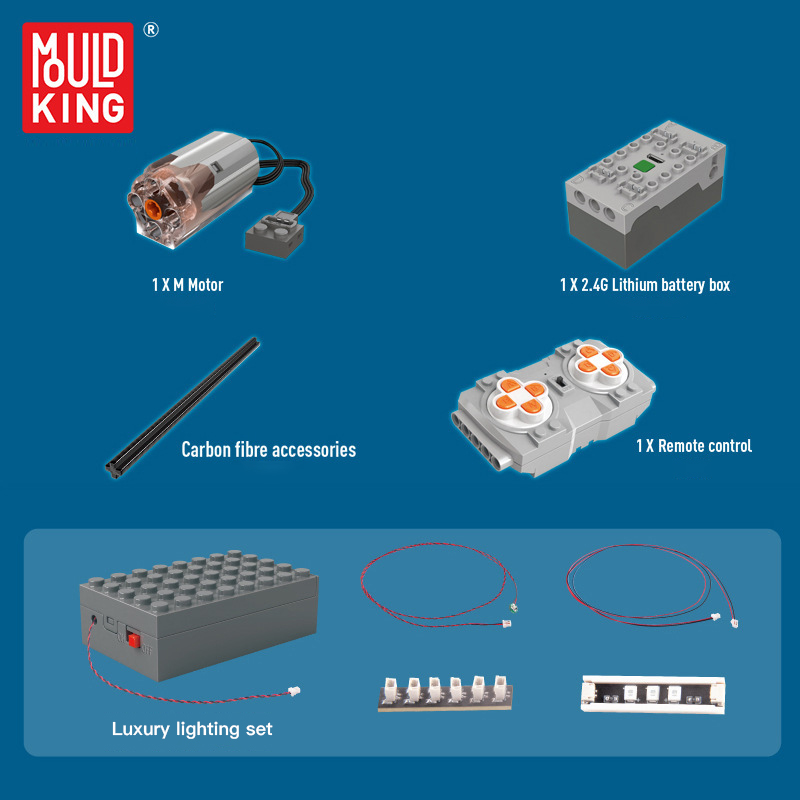 MOULD KING ®

1 X M Motor

1 X 2.4G Lithium battery box

Carbon fibre accessories

1 X Remote control

Luxury lighting set