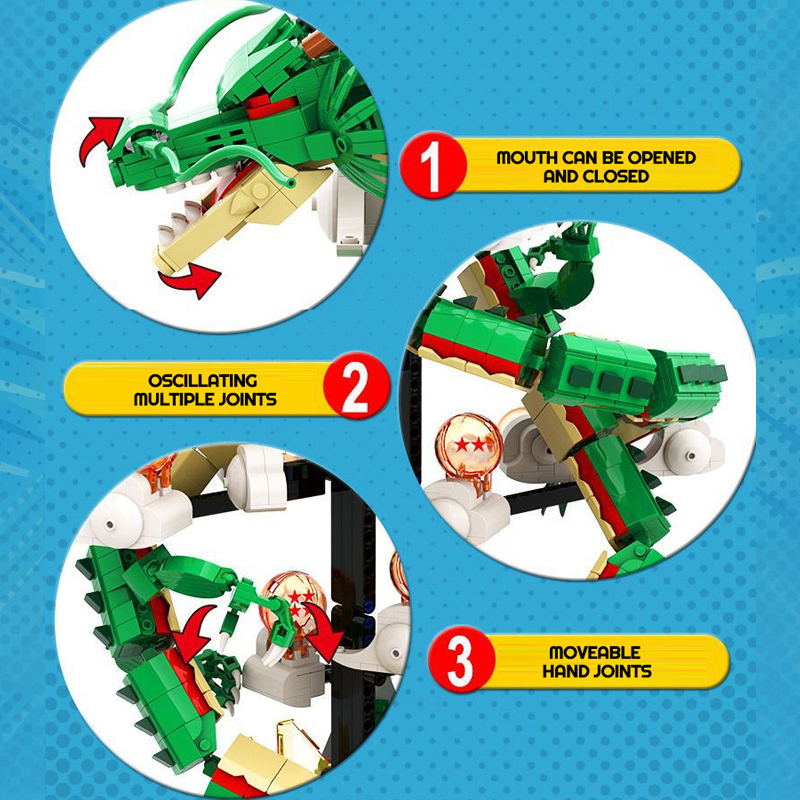 1 MOUTH CAN BE OPENED AND CLOSED

OSCILLATING MULTIPLE JOINTS 2

3 MOVEABLE HAND JOINTS