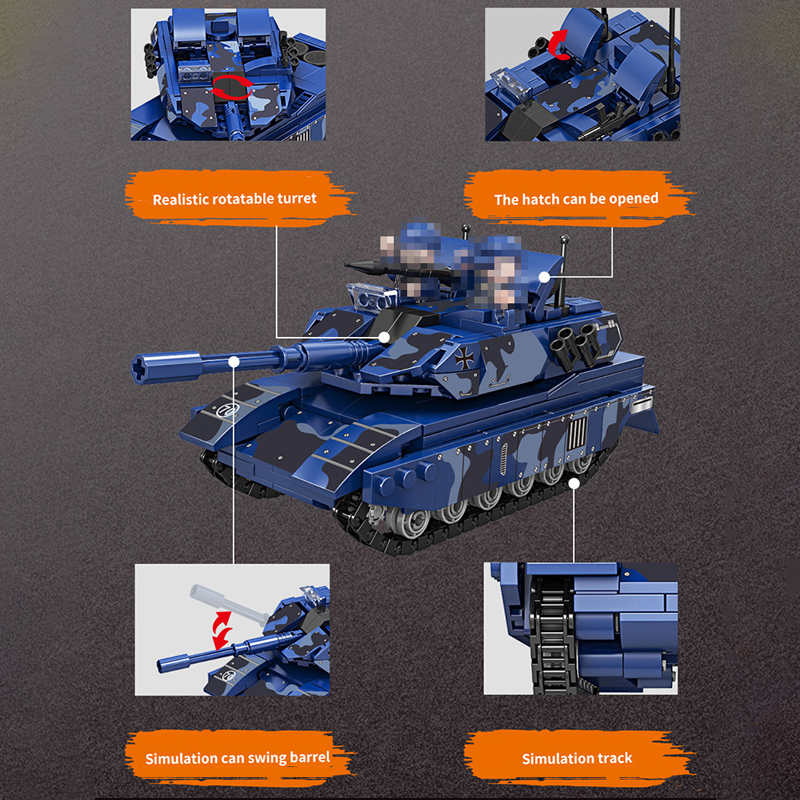 Realistic rotatable turret

The hatch can be opened

Simulation can swing barrel

Simulation track