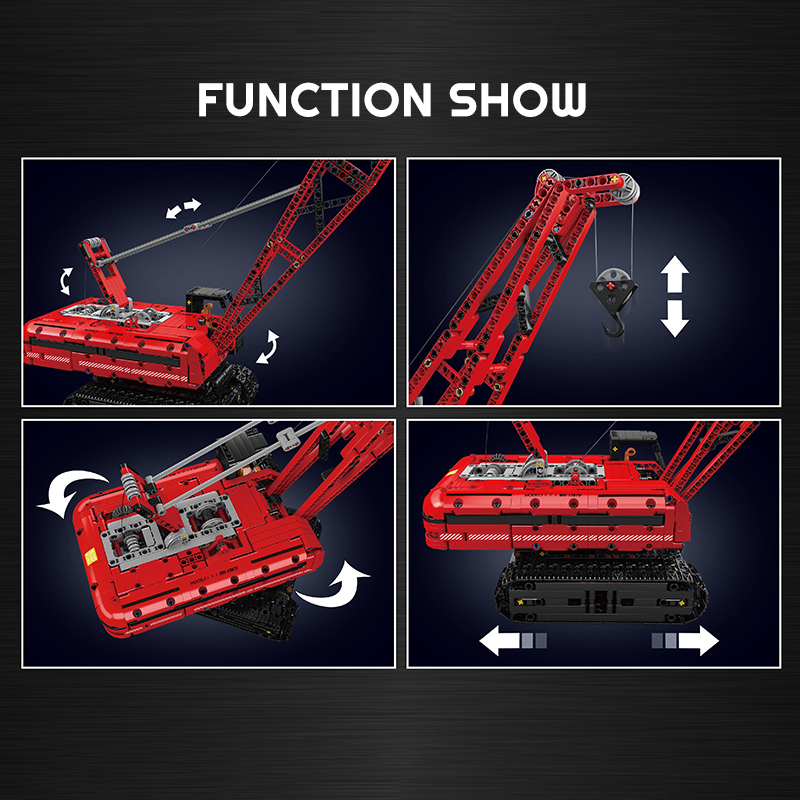 FUNCTION SHOW