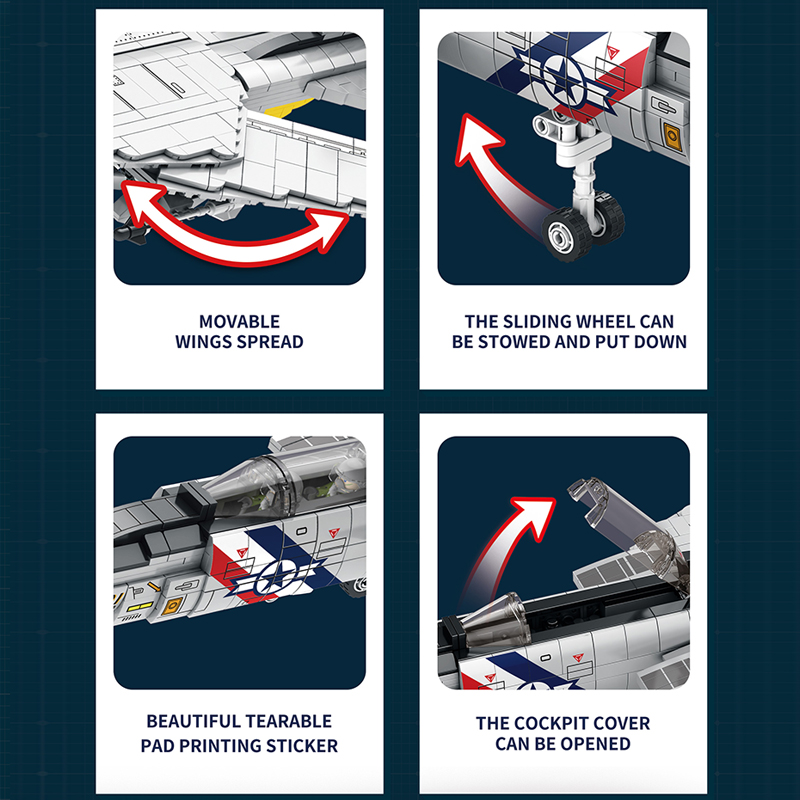 MOVABLE
WINGS SPREAD

THE SLIDING WHEEL CAN
BE STOWED AND PUT DOWN

BEAUTIFUL TEARABLE
PAD PRINTING STICKER

THE COCKPIT COVER
CAN BE OPENED